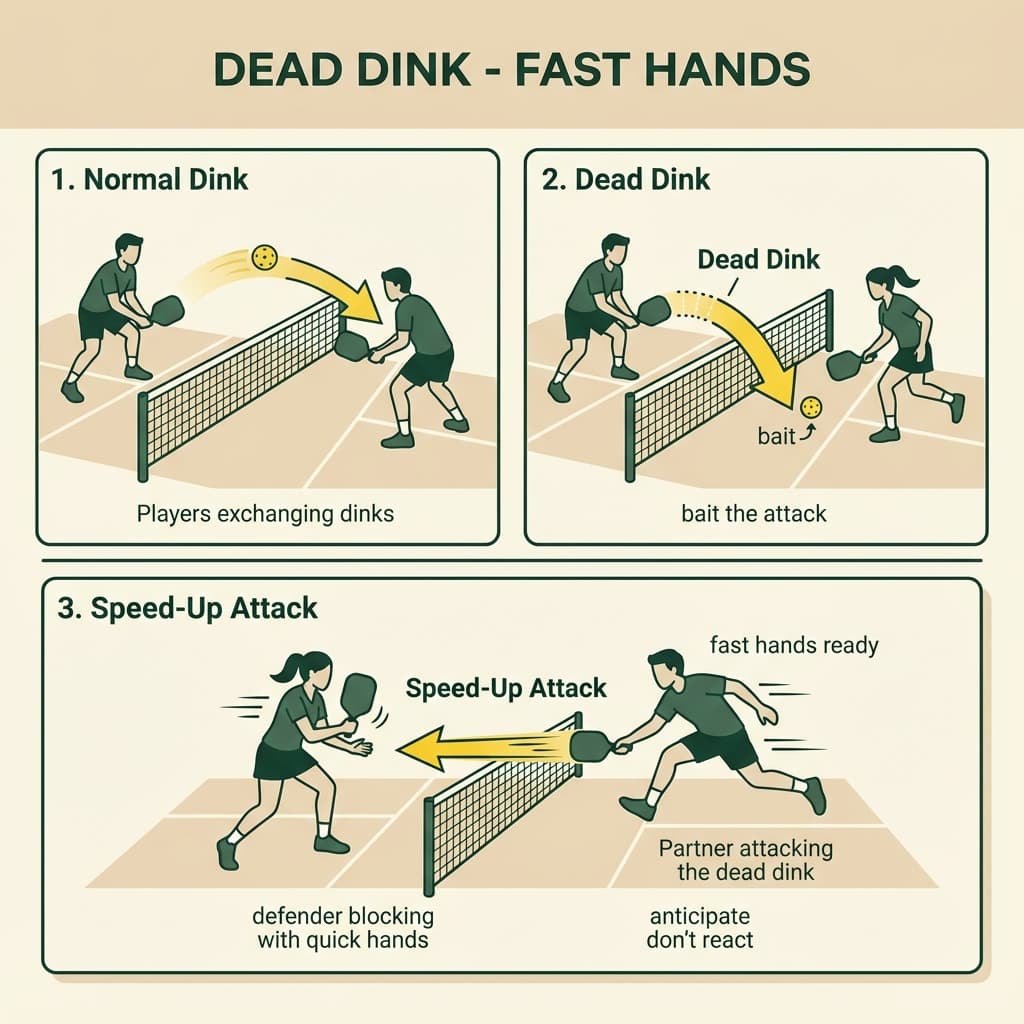 DEAD DINK - FAST HANDS

1. Normal Dink

Players exchanging dinks

2. Dead Dink

Dead Dink

bait

bait the attack

3. Speed-Up Attack

fast hands ready

Speed-Up Attack

Partner attacking the dead dink

defender blocking with quick hands

anticipate don't react