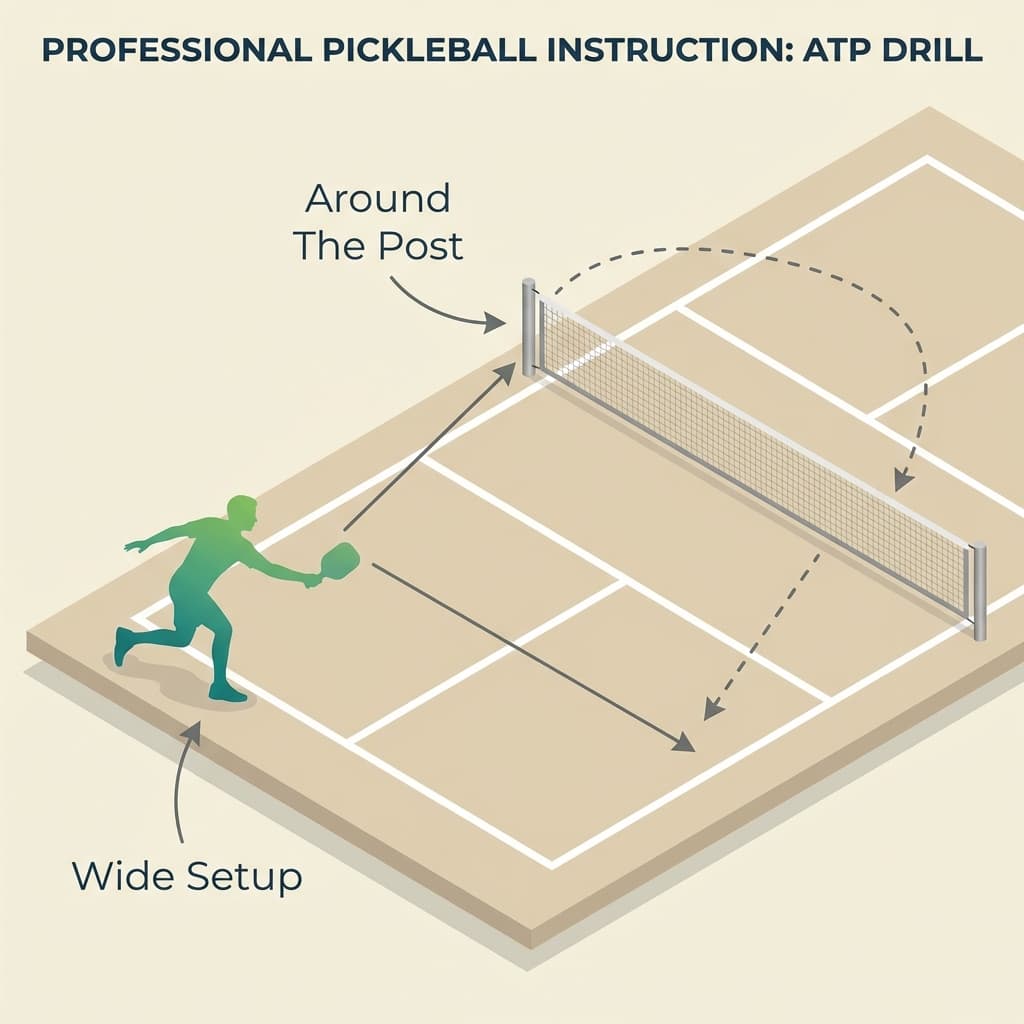 PROFESSIONAL PICKLEBALL INSTRUCTION: ATP DRILL

Around The Post

Wide Setup